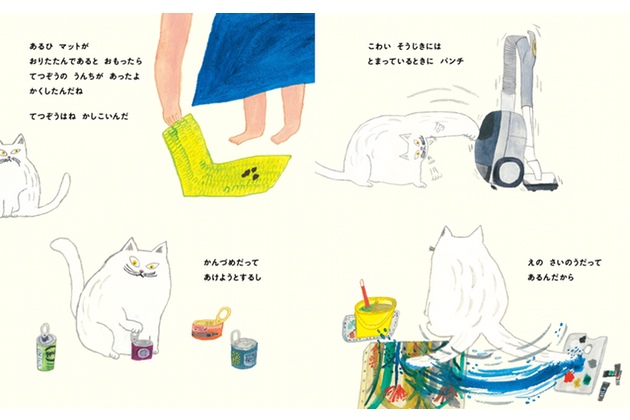 あるひ　マットが
おりたたんであると　おもったら
てつぞうの　うんちが　あったよ
かくしたんだね

てつぞうはね　かしこいんだ

こわい　そうじきには
とまっているときに　パンチ

かんづめだって
あけようとするし

えの　さいのうだって
あるんだから